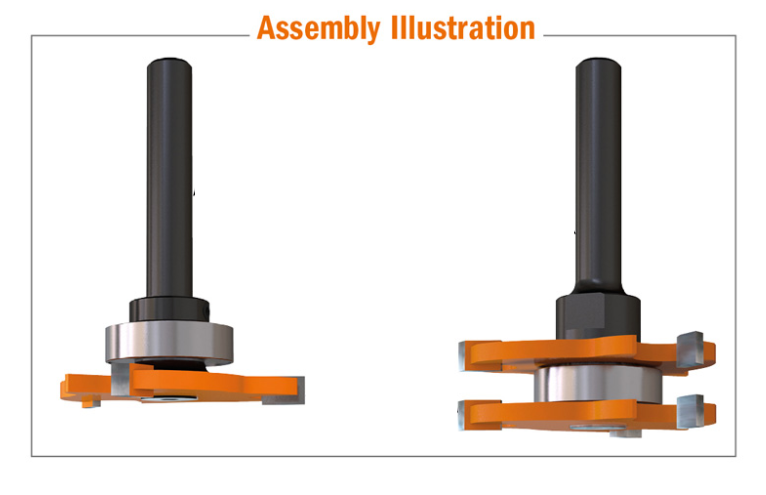 Assembly Illustration